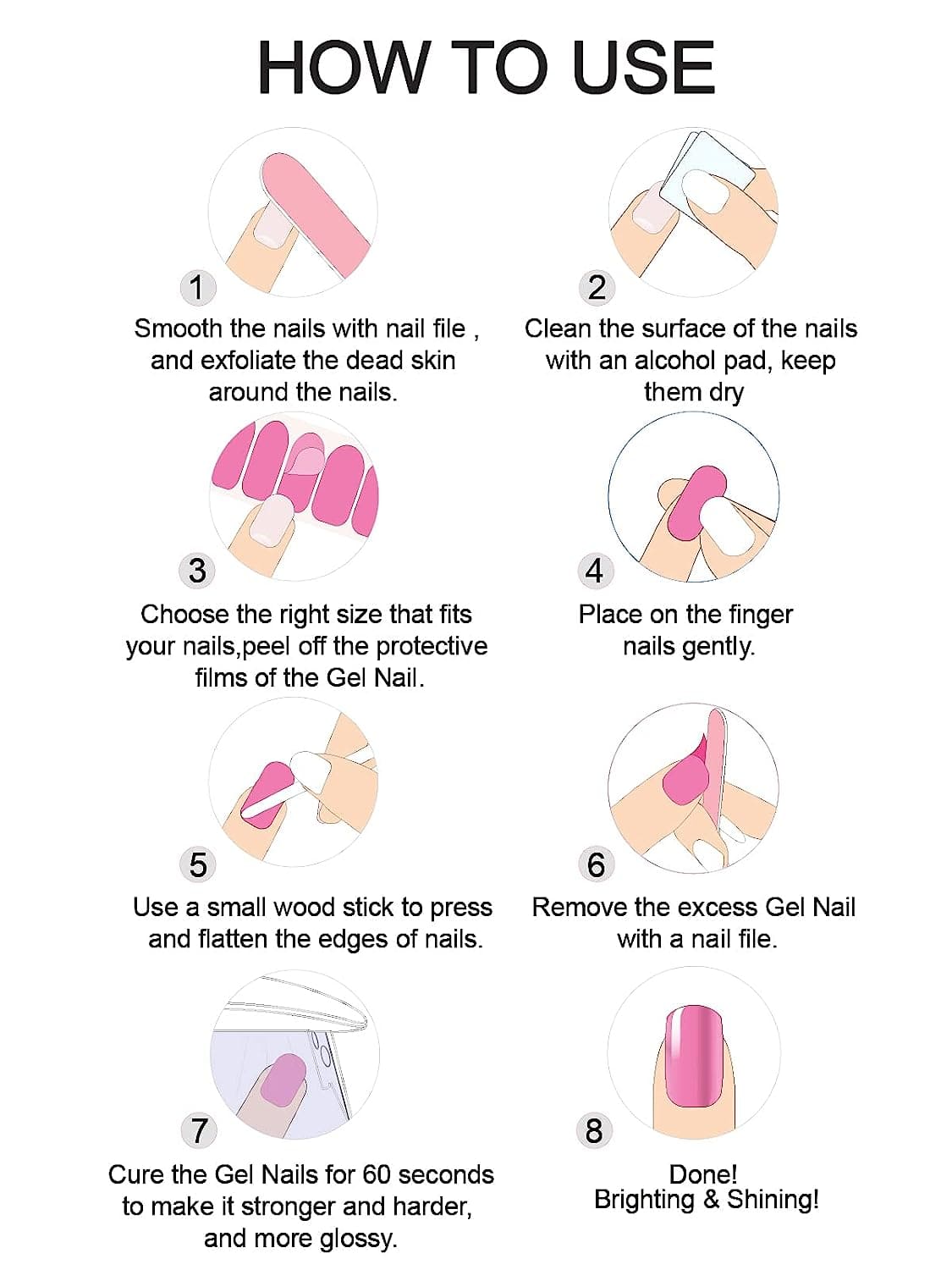 HOW TO USE

1

Smooth the nails with nail file , and exfoliate the dead skin around the nails.

2

Clean the surface of the nails with an alcohol pad, keep them dry

3

Choose the right size that fits your nails,peel off the protective films of the Gel Nail.

4

Place on the finger nails gently.

5

Use a small wood stick to press and flatten the edges of nails.

6

Remove the excess Gel Nail with a nail file.

7

Cure the Gel Nails for 60 seconds to make it stronger and harder, and more glossy.

8

Done! Brighting & Shining!