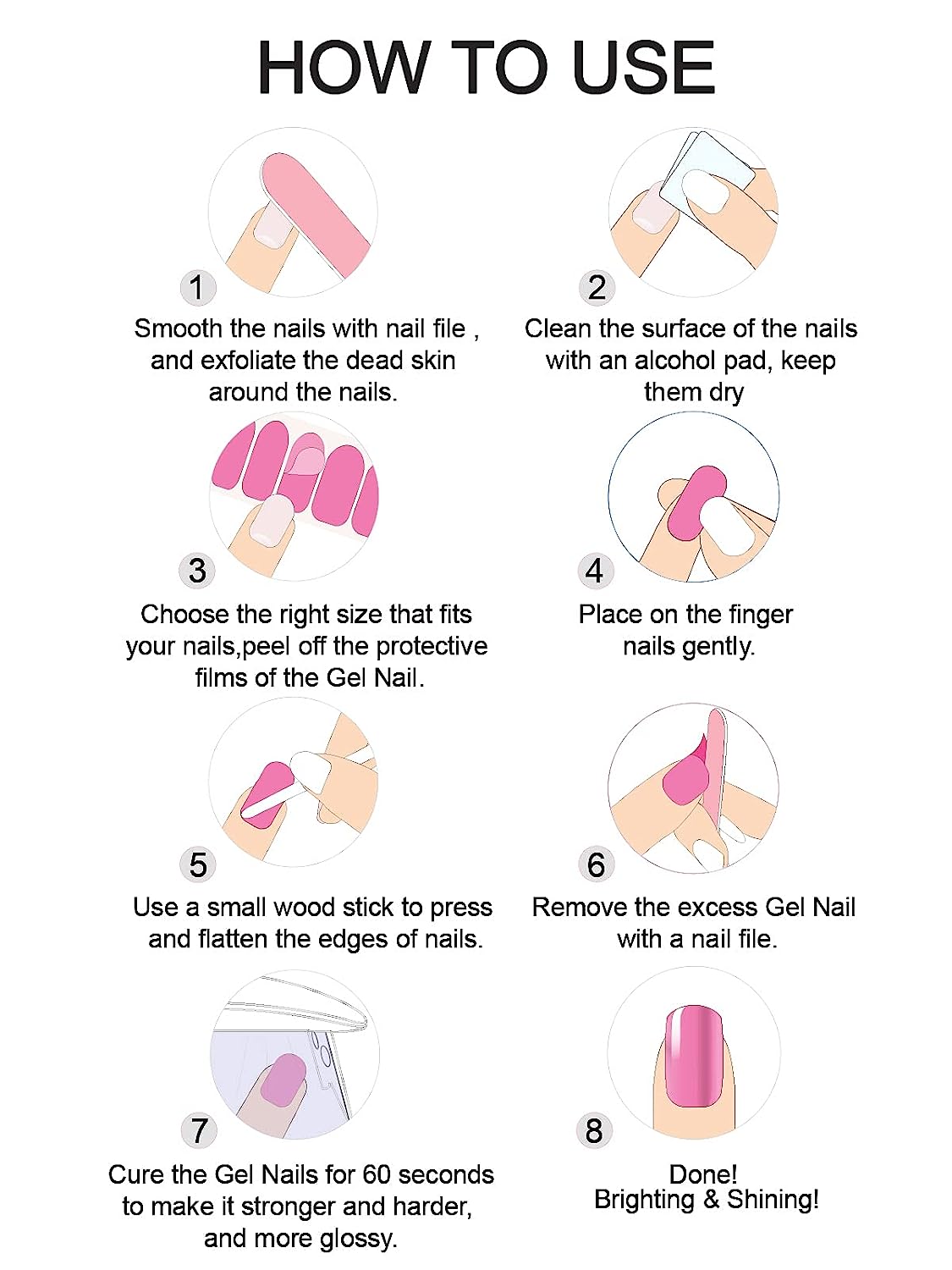 HOW TO USE

1
Smooth the nails with nail file , and exfoliate the dead skin around the nails.

2
Clean the surface of the nails with an alcohol pad, keep them dry

3
Choose the right size that fits your nails,peel off the protective films of the Gel Nail.

4
Place on the finger nails gently.

5
Use a small wood stick to press and flatten the edges of nails.

6
Remove the excess Gel Nail with a nail file.

7
Cure the Gel Nails for 60 seconds to make it stronger and harder, and more glossy.

8
Done!
Brighting & Shining!